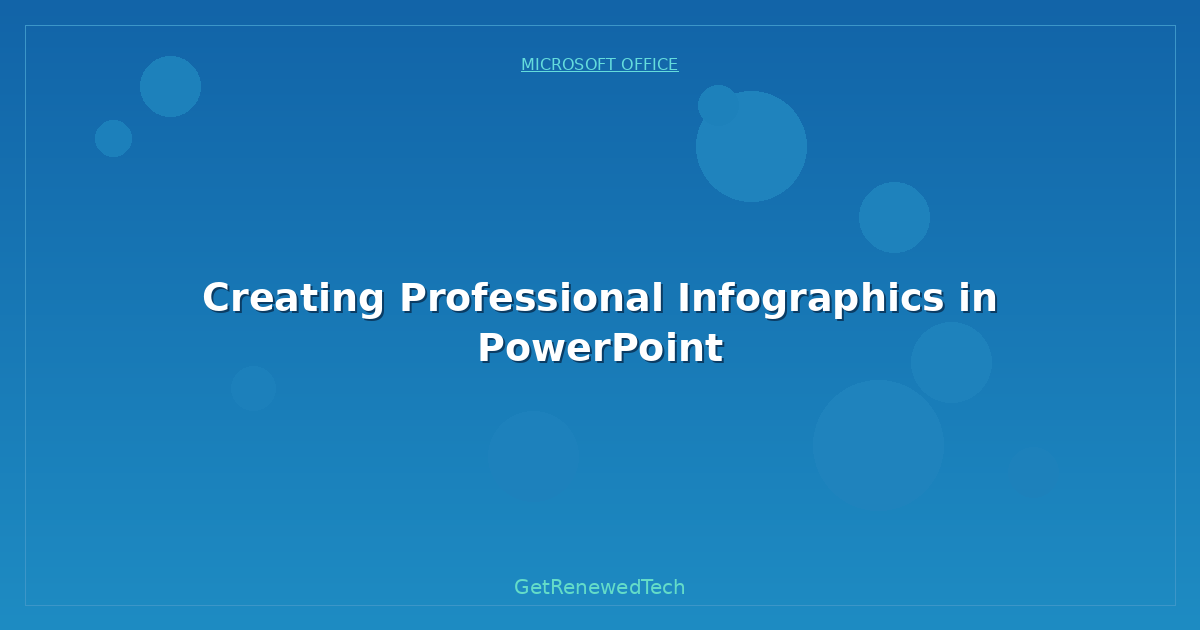 MICROSOFT OFFICE

Creating Professional Infographics in PowerPoint

GetRenewedTech